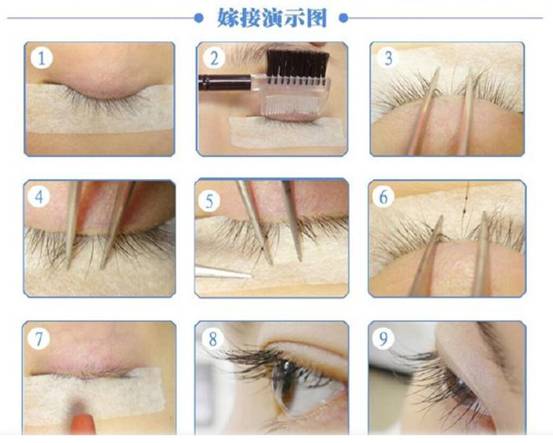 嫁接演示图

1

2

3

4

5

6

7

8

9